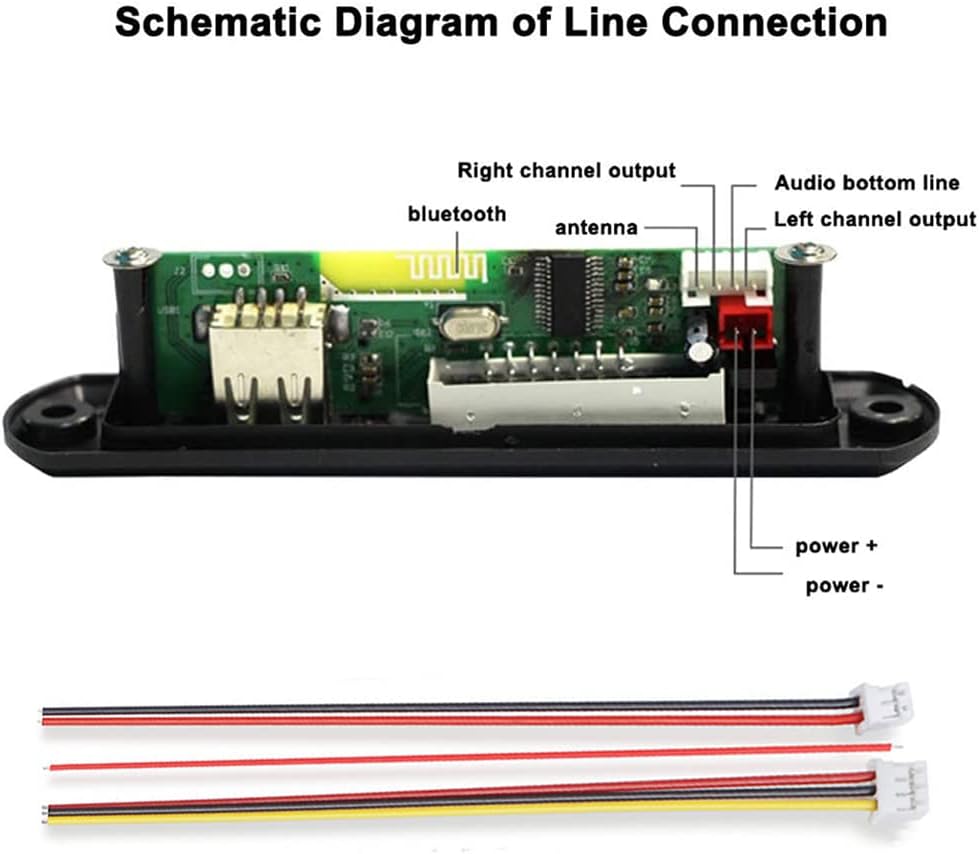 Schematic Diagram of Line Connection

Right channel output

Audio bottom line

bluetooth

antenna

Left channel output

power +

power -